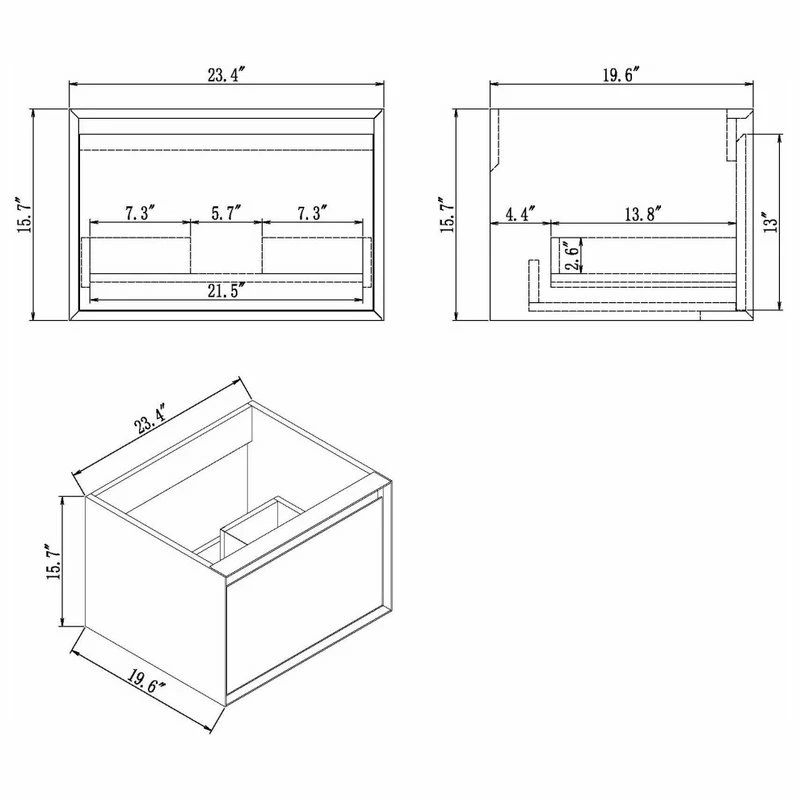 23.4″
15.7″
7.3″
5.7″
7.3″
21.5″

19.6″
15.7″
4.4″
13.8″
2.6″
13″

23.4″
15.7″
19.6″