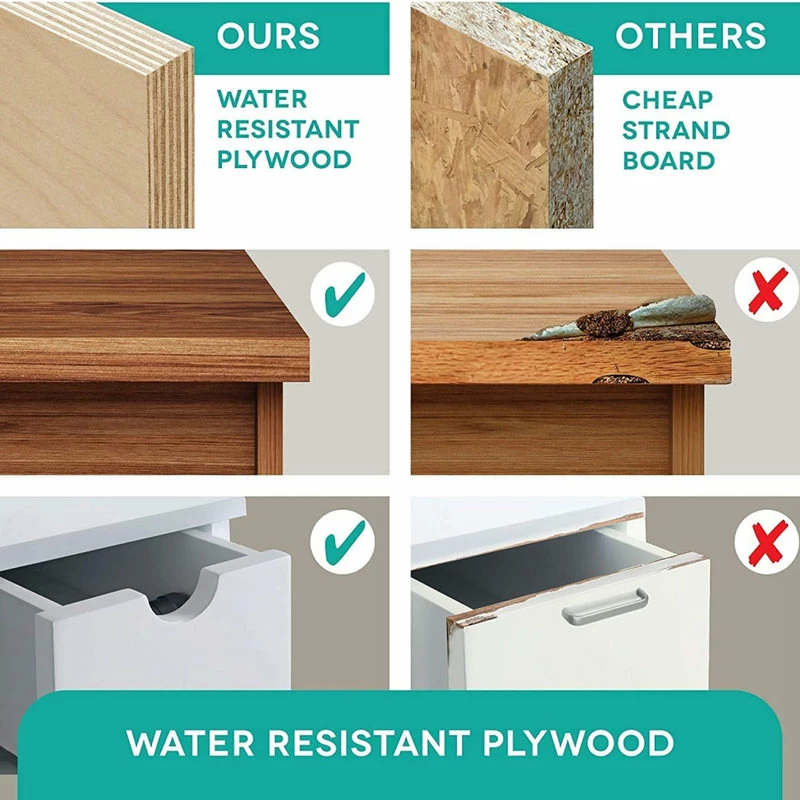 OURS

WATER RESISTANT PLYWOOD

OTHERS

CHEAP STRAND BOARD

WATER RESISTANT PLYWOOD